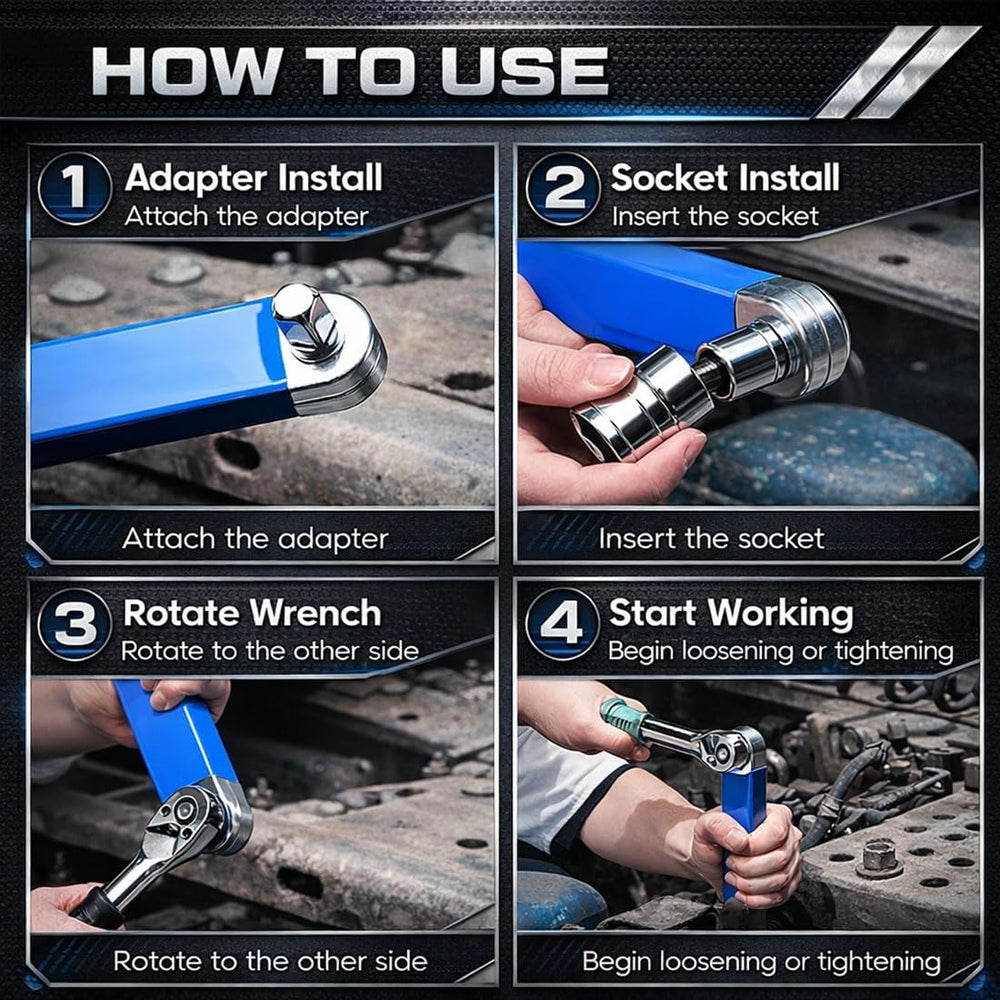 HOW TO USE

1 Adapter Install
Attach the adapter

Attach the adapter

2 Socket Install
Insert the socket

Insert the socket

3 Rotate Wrench
Rotate to the other side

Rotate to the other side

4 Start Working
Begin loosening or tightening

Begin loosening or tightening